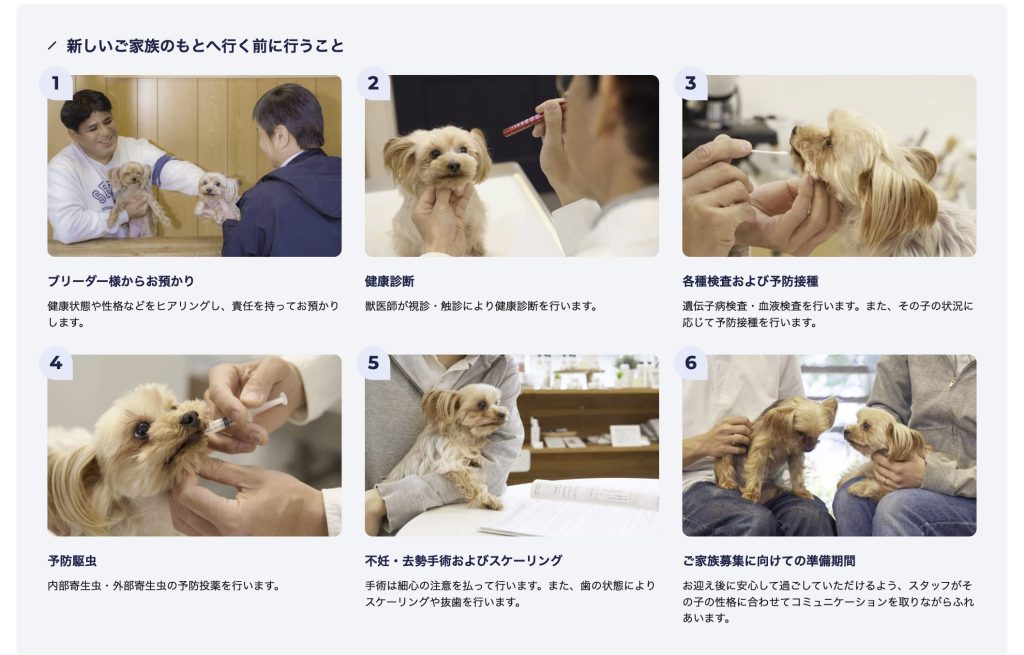 / 新しいご家族のもとへ行く前に行うこと

1

ブリーダー様からお預かり

健康状態や性格などをヒアリングし、責任を持ってお預かりします。

2

健康診断

獣医師が視診・触診により健康診断を行います。

3

各種検査および予防接種

遺伝子病検査・血液検査を行います。また、その子の状況に応じて予防接種を行います。

4

予防駆虫

内部寄生虫・外部寄生虫の予防投薬を行います。

5

不妊・去勢手術およびスケーリング

手術は細心の注意を払って行います。また、歯の状態によりスケーリングや抜歯を行います。

6

ご家族募集に向けての準備期間

お迎え後に安心して過ごしていただけるよう、スタッフがその子の性格に合わせてコミュニケーションを取りながらふれあいます。